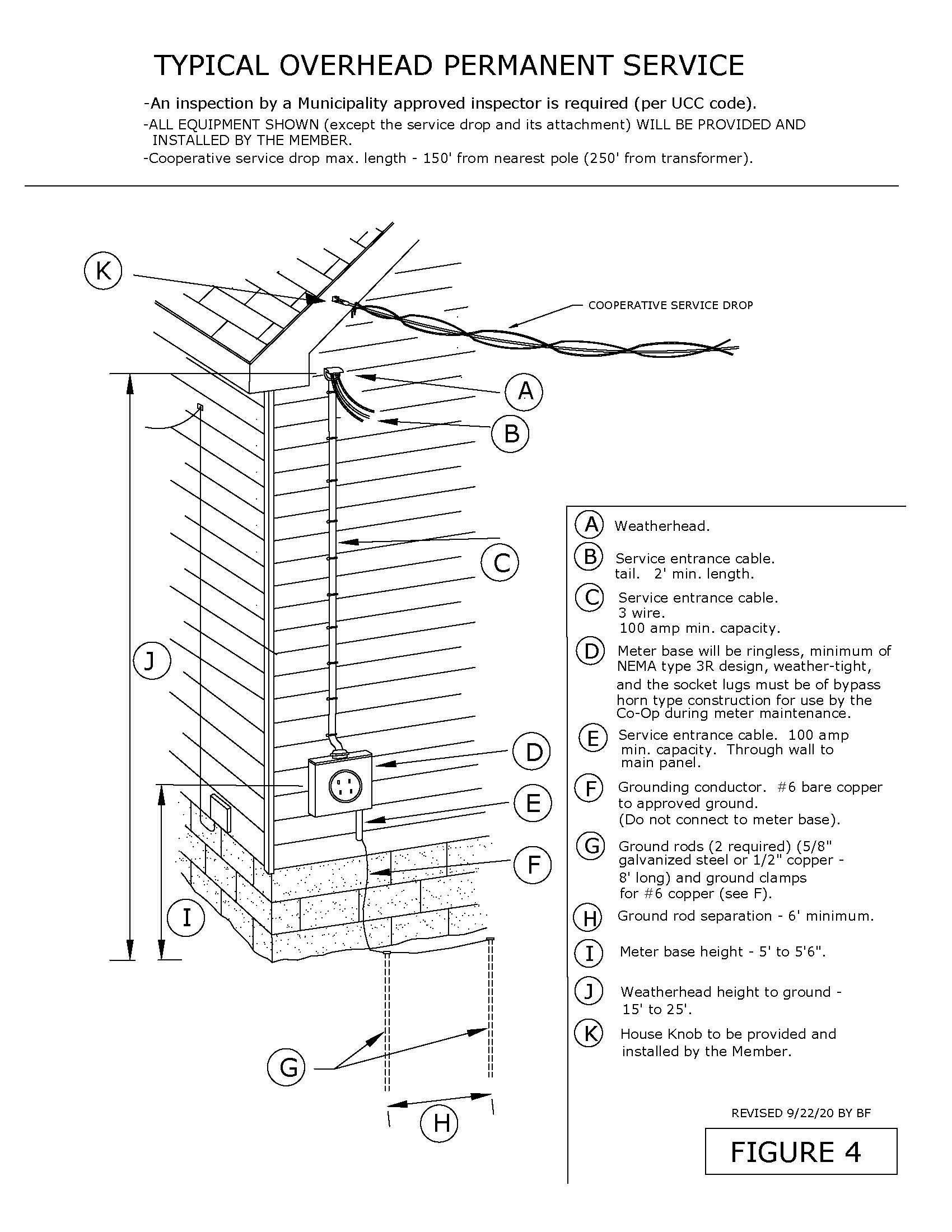 TYPICAL OVERHEAD PERMANENT SERVICE

-An inspection by a Municipality approved inspector is required (per UCC code).
-ALL EQUIPMENT SHOWN (except the service drop and its attachment) WILL BE PROVIDED AND INSTALLED BY THE MEMBER.
-Cooperative service drop max. length - 150' from nearest pole (250' from transformer).

K

COOPERATIVE SERVICE DROP

A

B

C

J

D

E

F

I

G

H

A Weatherhead.

B Service entrance cable. tail. 2' min. length.

C Service entrance cable. 3 wire. 100 amp min. capacity.

D Meter base will be ringless, minimum of NEMA type 3R design, weather-tight, and the socket lugs must be of bypass horn type construction for use by the Co-Op during meter maintenance.

E Service entrance cable. 100 amp min. capacity. Through wall to main panel.

F Grounding conductor. #6 bare copper to approved ground. (Do not connect to meter base).

G Ground rods (2 required) (5/8" galvanized steel or 1/2" copper - 8' long) and ground clamps for #6 copper (see F).

H Ground rod separation - 6' minimum.

I Meter base height - 5' to 5'6".

J Weatherhead height to ground - 15' to 25'.

K House Knob to be provided and installed by the Member.

REVISED 9/22/20 BY BF

FIGURE 4